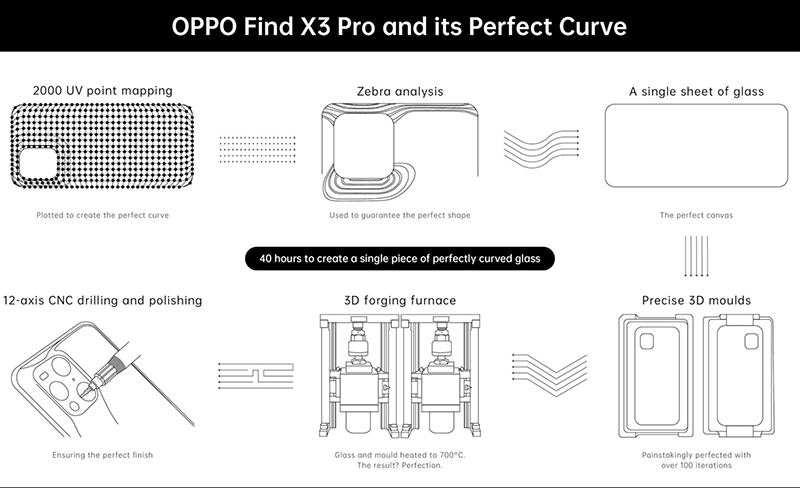 OPPO Find X3 Pro and its Perfect Curve

2000 UV point mapping

Plotted to create the perfect curve

Zebra analysis

Used to guarantee the perfect shape

A single sheet of glass

The perfect canvas

40 hours to create a single piece of perfectly curved glass

12-axis CNC drilling and polishing

Ensuring the perfect finish

3D forging furnace

Glass and mould heated to 700°C. The result? Perfection.

Precise 3D moulds

Painstakingly perfected with over 100 iterations